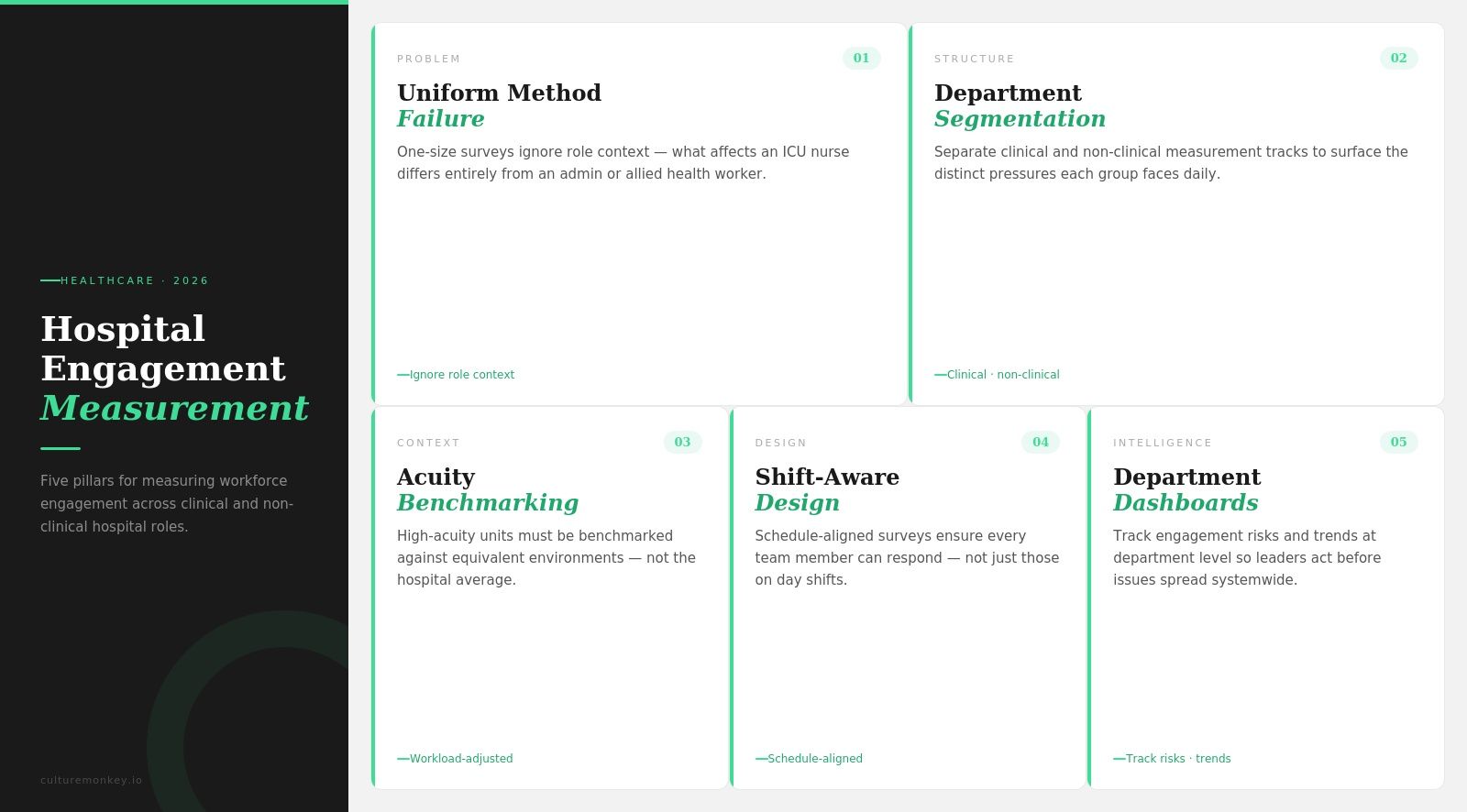 HEALTHCARE · 2026

Hospital Engagement Measurement

Five pillars for measuring workforce engagement across clinical and non-clinical hospital roles.

culturemonkey.io

PROBLEM

01

Uniform Method
Failure

One-size surveys ignore role context — what affects an ICU nurse differs entirely from an admin or allied health worker.

Ignore role context

STRUCTURE

02

Department
Segmentation

Separate clinical and non-clinical measurement tracks to surface the distinct pressures each group faces daily.

Clinical · non-clinical

CONTEXT

03

Acuity
Benchmarking

High-acuity units must be benchmarked against equivalent environments — not the hospital average.

Workload-adjusted

DESIGN

04

Shift-Aware
Design

Schedule-aligned surveys ensure every team member can respond — not just those on day shifts.

Schedule-aligned

INTELLIGENCE

05

Department
Dashboards

Track engagement risks and trends at department level so leaders act before issues spread systemwide.

Track risks · trends